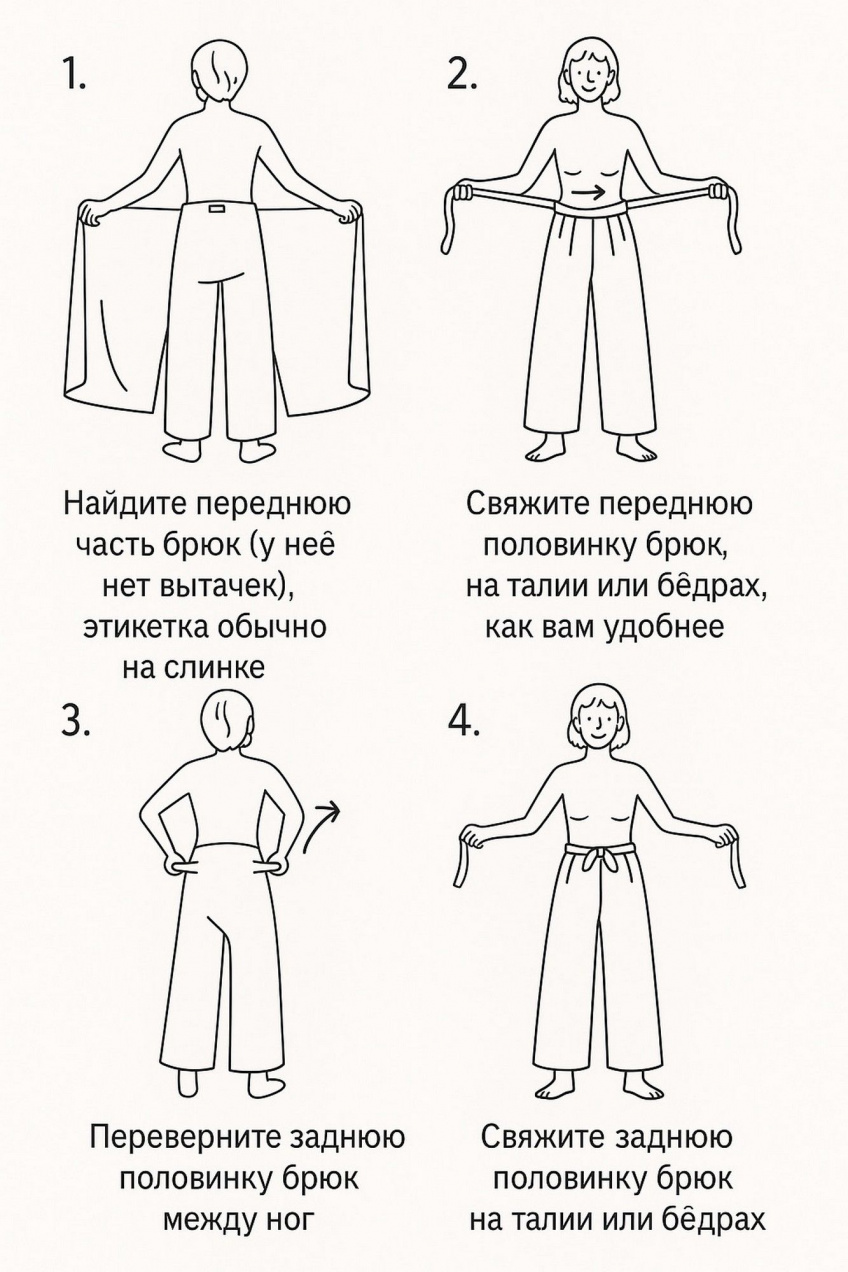 1.

Найдите переднюю часть брюк (у неê нет вытачек), этикетка обычно на слинке

2.

Свяжите переднюю половинку брюк, на талии или бêдрах, как вам удобнее

3.

Переверните заднюю половинку брюк между ног

4.

Свяжите заднюю половинку брюк на талии или бêдрах